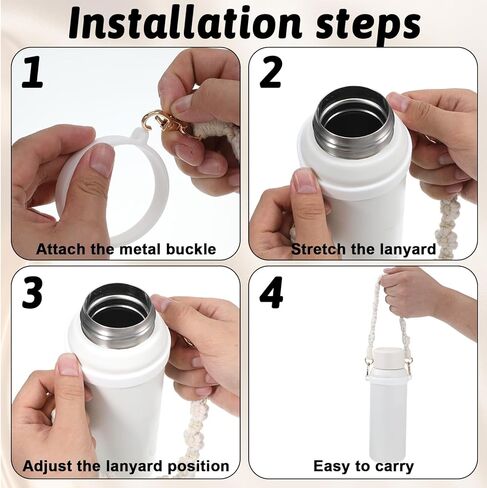 Installation steps

1

Attach the metal buckle

2

Stretch the lanyard

3

Adjust the lanyard position

4

Easy to carry