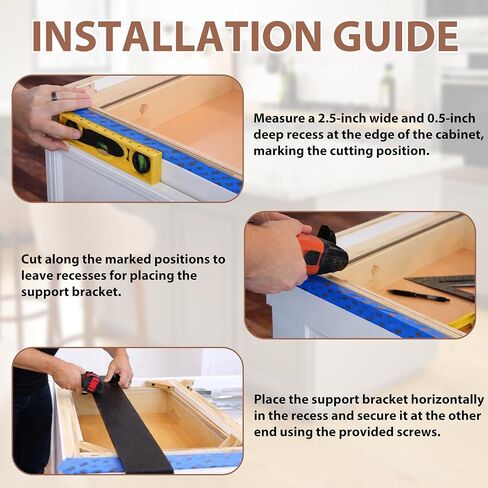 INSTALLATION GUIDE

Measure a 2.5-inch wide and 0.5-inch deep recess at the edge of the cabinet, marking the cutting position.

Cut along the marked positions to leave recesses for placing the support bracket.

Place the support bracket horizontally in the recess and secure it at the other end using the provided screws.