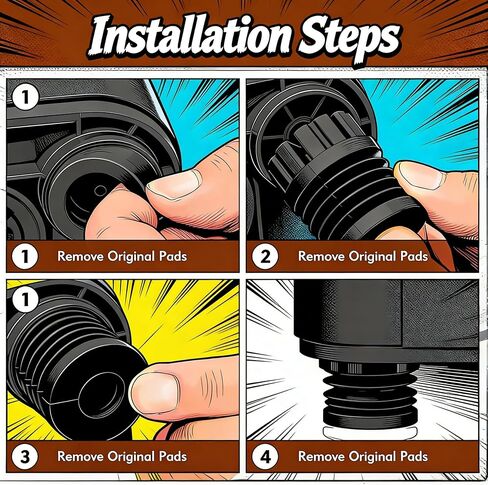 Installation Steps

1

1 Remove Original Pads

2 Remove Original Pads

1

3 Remove Original Pads

4 Remove Original Pads