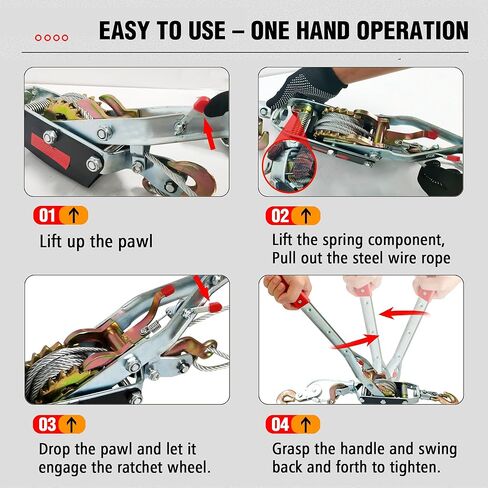 EASY TO USE – ONE HAND OPERATION

01 ↑

Lift up the pawl

02 ↑

Lift the spring component,
Pull out the steel wire rope

03 ↑

Drop the pawl and let it engage the ratchet wheel.

04 ↑

Grasp the handle and swing back and forth to tighten.