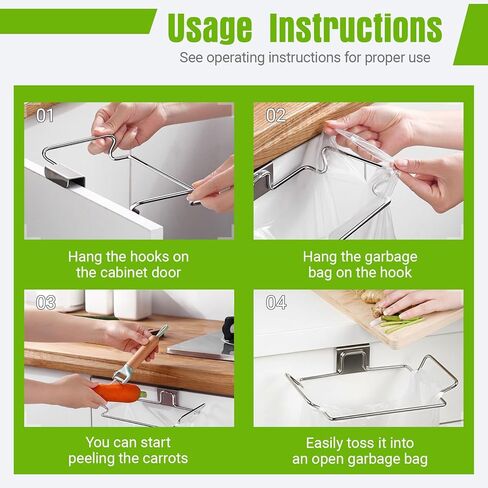 Usage Instructions
See operating instructions for proper use

01

Hang the hooks on the cabinet door

02

Hang the garbage bag on the hook

03

You can start peeling the carrots

04

Easily toss it into an open garbage bag