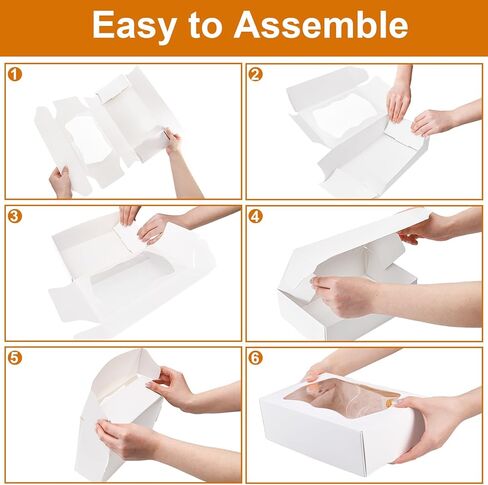 Easy to Assemble

1

2

3

4

5

6