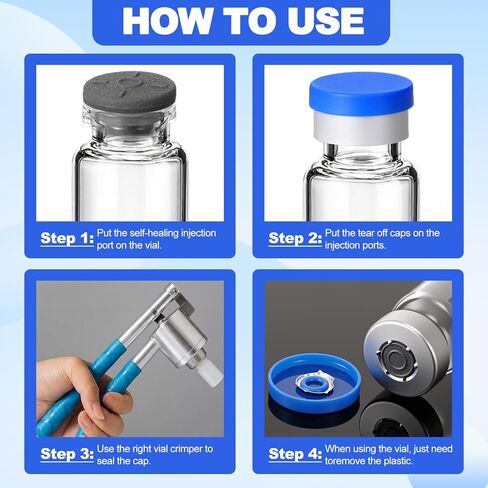 HOW TO USE

Step 1: Put the self-healing injection port on the vial.

Step 2: Put the tear off caps on the injection ports.

Step 3: Use the right vial crimper to seal the cap.

Step 4: When using the vial, just need toremove the plastic.