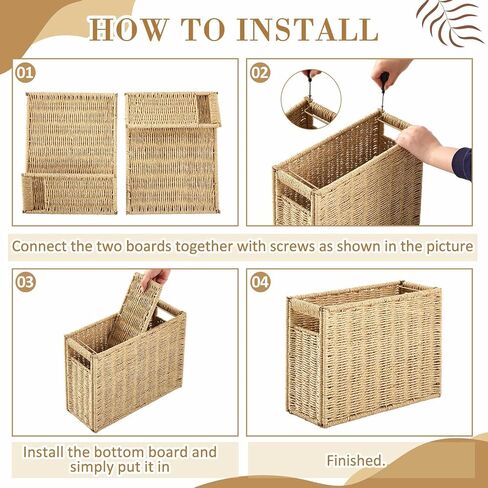 HOW TO INSTALL

01

02

Connect the two boards together with screws as shown in the picture

03

04

Install the bottom board and simply put it in

Finished.