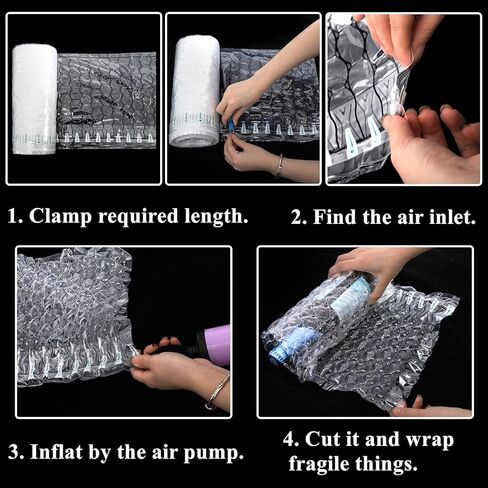 1. Clamp required length.

2. Find the air inlet.

3. Inflat by the air pump.

4. Cut it and wrap fragile things.