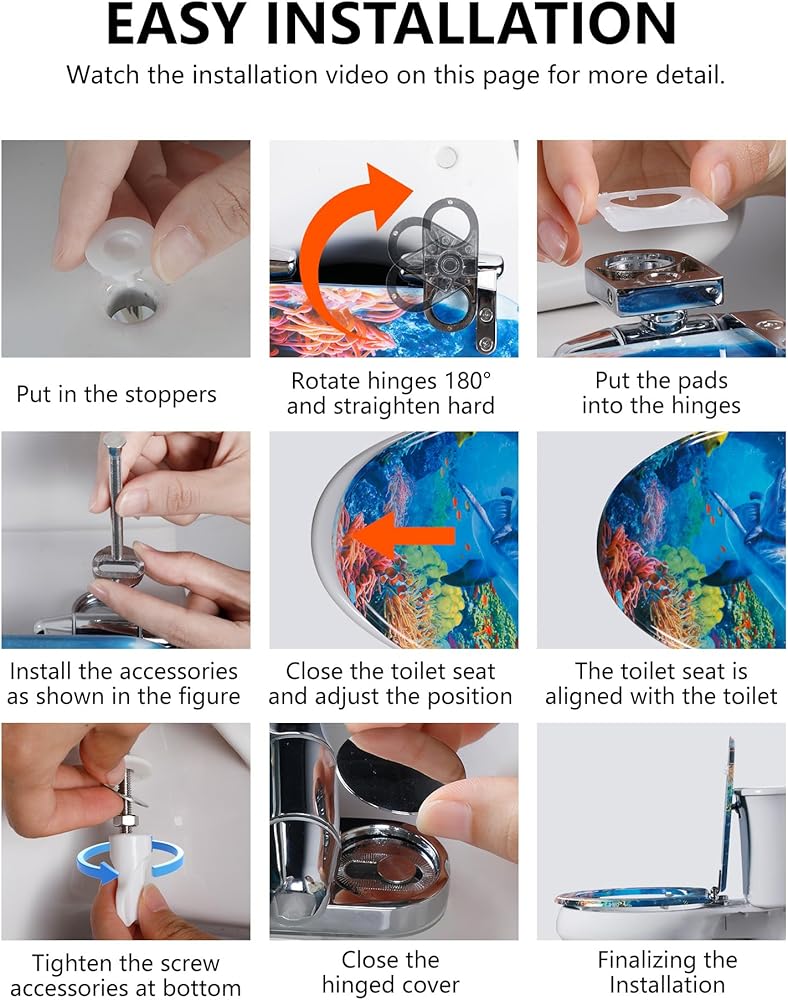 EASY INSTALLATION

Watch the installation video on this page for more detail.

Put in the stoppers

Rotate hinges 180° and straighten hard

Put the pads into the hinges

Install the accessories as shown in the figure

Close the toilet seat and adjust the position

The toilet seat is aligned with the toilet

Tighten the screw accessories at bottom

Close the hinged cover

Finalizing the Installation