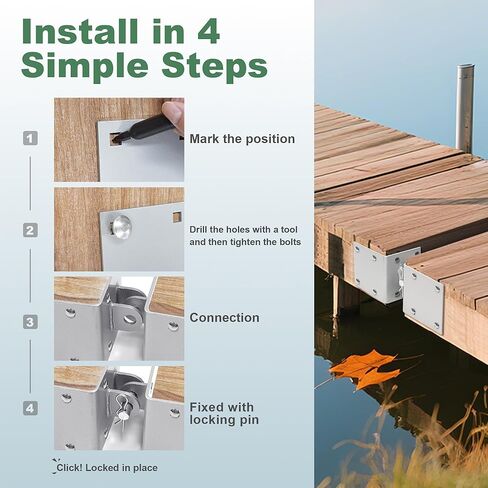 Install in 4 Simple Steps

1

Mark the position

2

Drill the holes with a tool and then tighten the bolts

3

Connection

4

Fixed with locking pin

Click! Locked in place