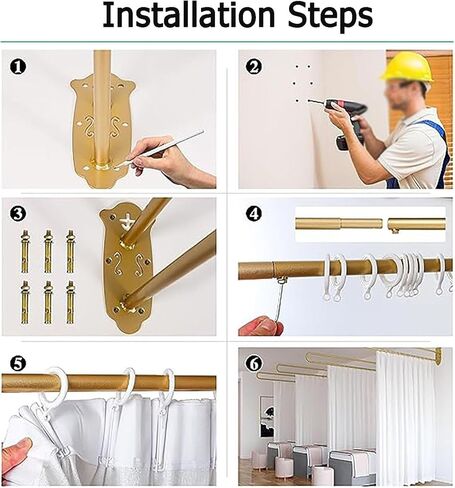 Installation Steps

1

2

3

4

5

6