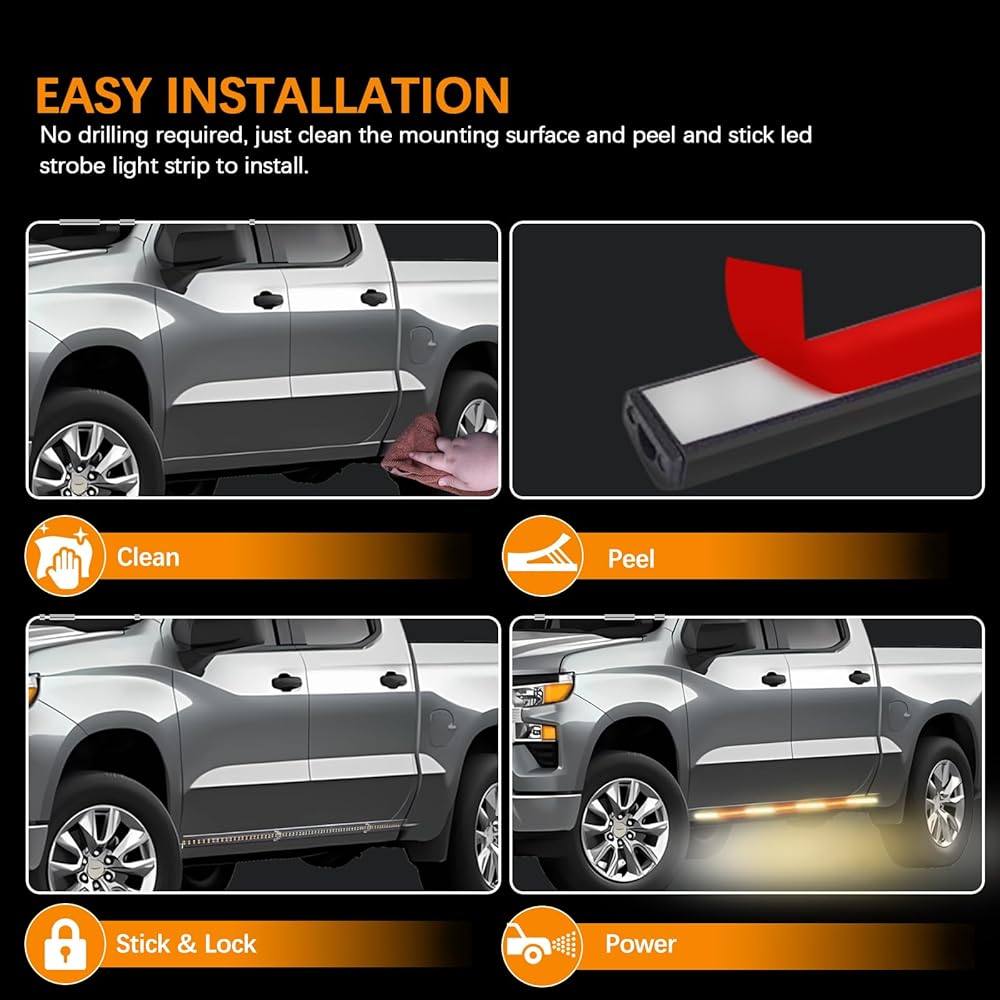 EASY INSTALLATION
No drilling required, just clean the mounting surface and peel and stick led strobe light strip to install.

Clean

Peel

Stick & Lock

Power