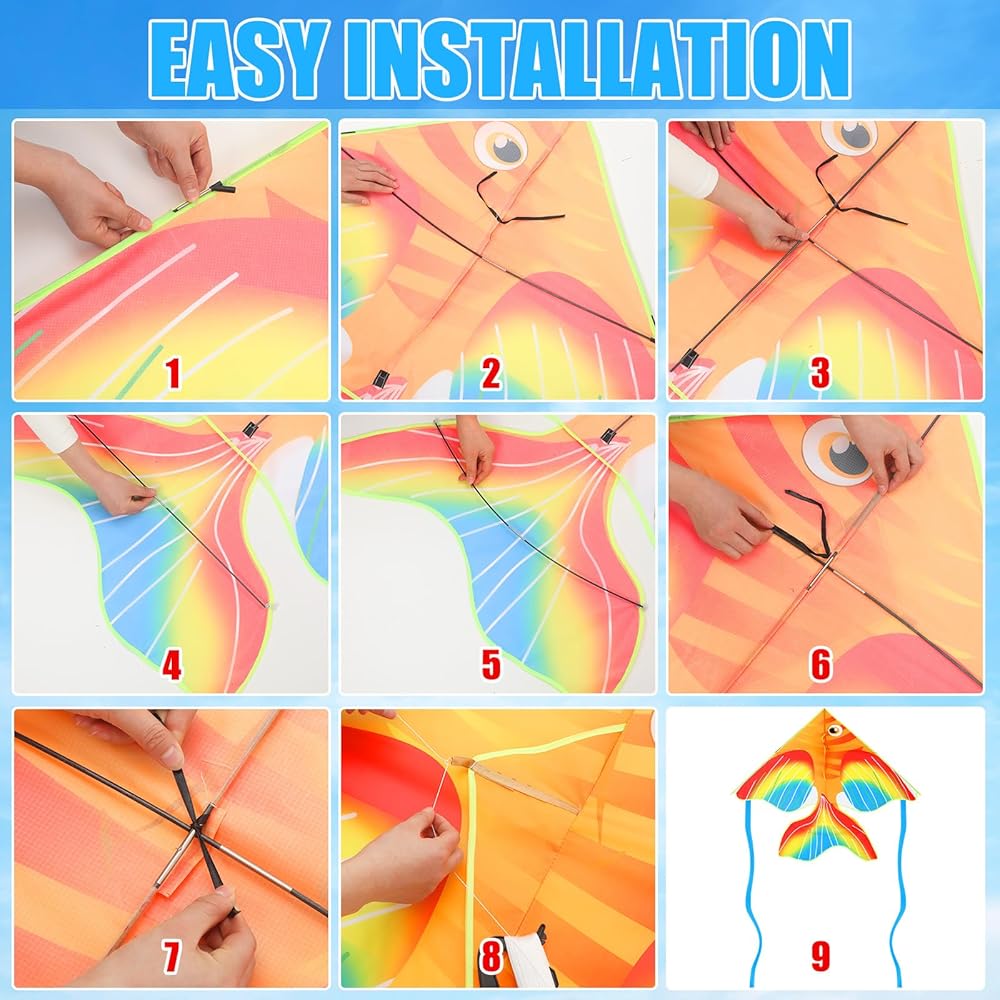 EASY INSTALLATION

1

2

3

4

5

6

7

8

9