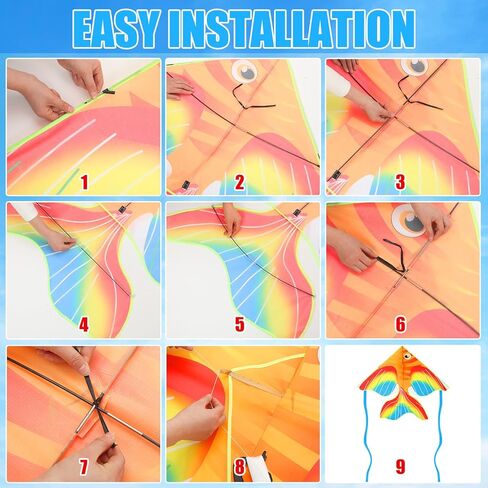 EASY INSTALLATION

1

2

3

4

5

6

7

8

9