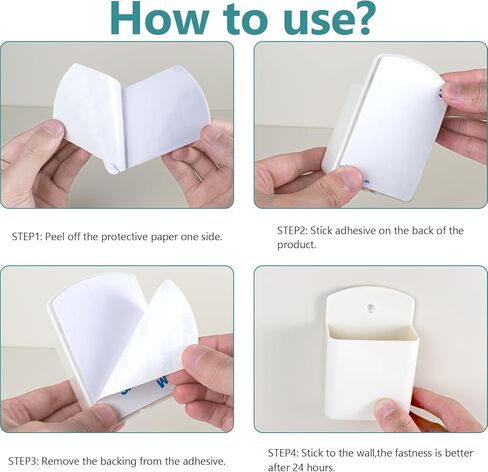 How to use?

STEP1: Peel off the protective paper one side.

STEP2: Stick adhesive on the back of the product.

STEP3: Remove the backing from the adhesive.

STEP4: Stick to the wall,the fastness is better after 24 hours.