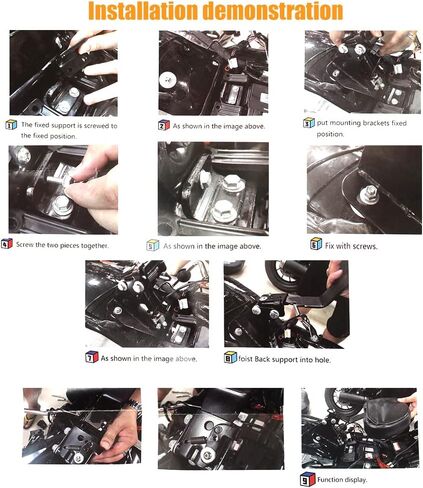 Installation demonstration

1 The fixed support is screwed to the fixed position.

2 As shown in the image above.

3 put mounting brackets fixed position.

4 Screw the two pieces together.

5 As shown in the image above.

6 Fix with screws.

7 As shown in the image above.

8 foist Back support into hole.

9 Function display.