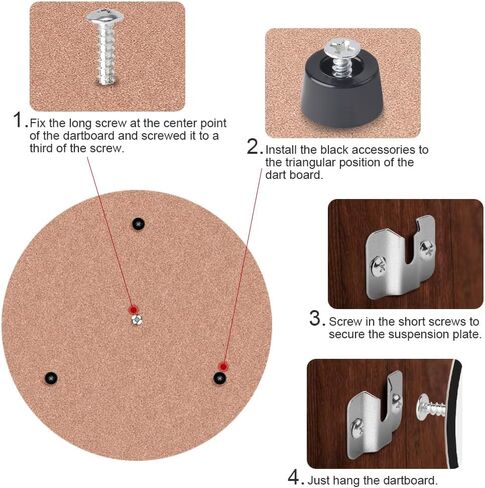 1. Fix the long screw at the center point of the dartboard and screwed it to a third of the screw.

2. Install the black accessories to the triangular position of the dart board.

3. Screw in the short screws to secure the suspension plate.

4. Just hang the dartboard.