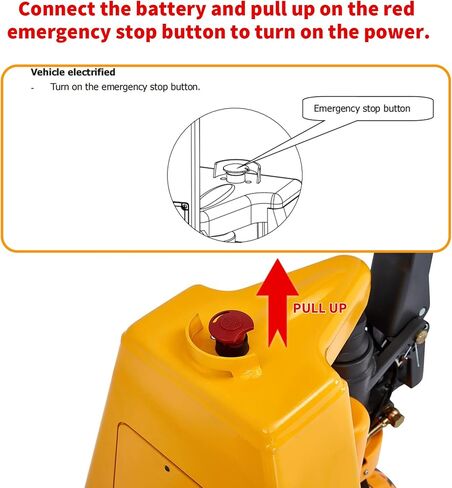 Connect the battery and pull up on the red emergency stop button to turn on the power.

Vehicle electrified

- Turn on the emergency stop button.

Emergency stop button

PULL UP