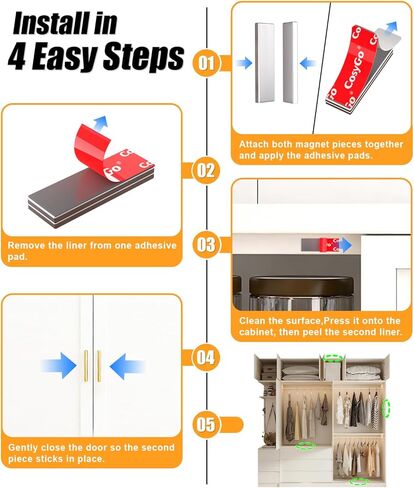 Install in 4 Easy Steps

01

CosyGo

Attach both magnet pieces together and apply the adhesive pads.

02

CosyGo

Remove the liner from one adhesive pad.

03

Clean the surface,Press it onto the cabinet, then peel the second liner.

04

Gently close the door so the second piece sticks in place.

05