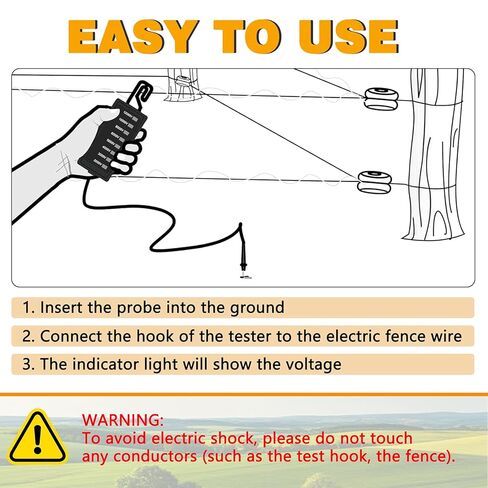 EASY TO USE

1. Insert the probe into the ground

2. Connect the hook of the tester to the electric fence wire

3. The indicator light will show the voltage

WARNING:
To avoid electric shock, please do not touch any conductors (such as the test hook, the fence).