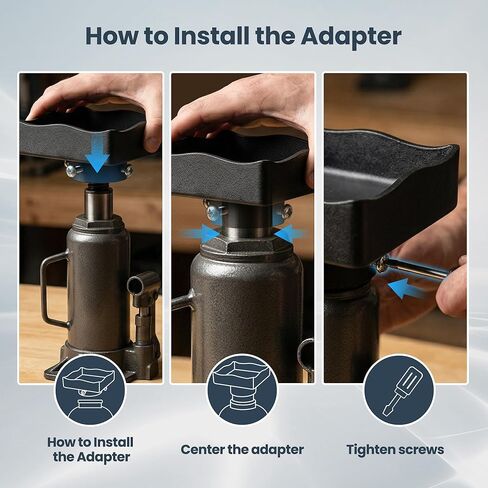 How to Install the Adapter

How to Install the Adapter

Center the adapter

Tighten screws