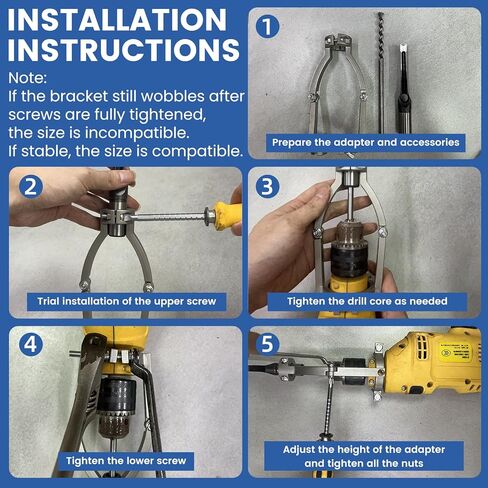 INSTALLATION INSTRUCTIONS

Note:
If the bracket still wobbles after screws are fully tightened, the size is incompatible.
If stable, the size is compatible.

1

Prepare the adapter and accessories

2

Trial installation of the upper screw

3

Tighten the drill core as needed

4

Tighten the lower screw

5

Adjust the height of the adapter and tighten all the nuts