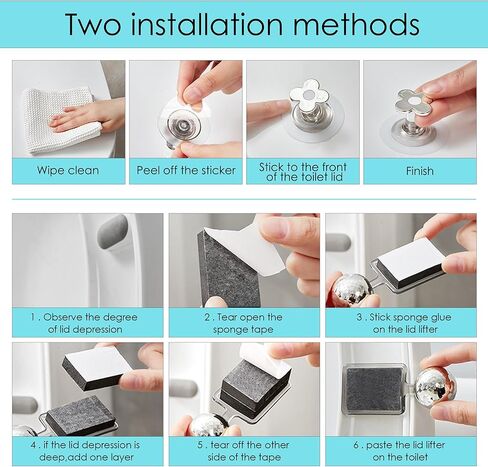 Two installation methods

Wipe clean

Peel off the sticker

Stick to the front of the toilet lid

Finish

1 . Observe the degree of lid depression

2 . Tear open the sponge tape

3 . Stick sponge glue on the lid lifter

4 . if the lid depression is deep,add one layer

5 . tear off the other side of the tape

6 . paste the lid lifter on the toilet