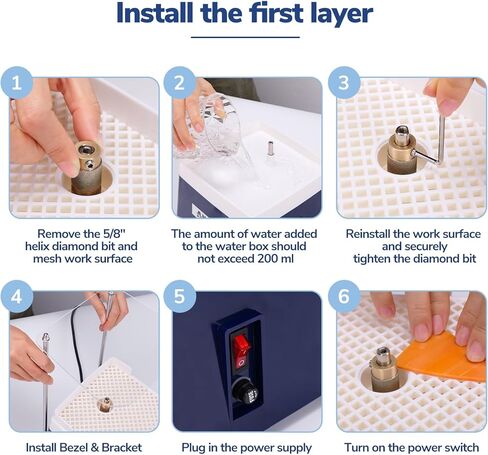 Install the first layer

1

Remove the 5/8" helix diamond bit and mesh work surface

2

The amount of water added to the water box should not exceed 200 ml

3

Reinstall the work surface and securely tighten the diamond bit

4

Install Bezel & Bracket

5

Plug in the power supply

6

Turn on the power switch