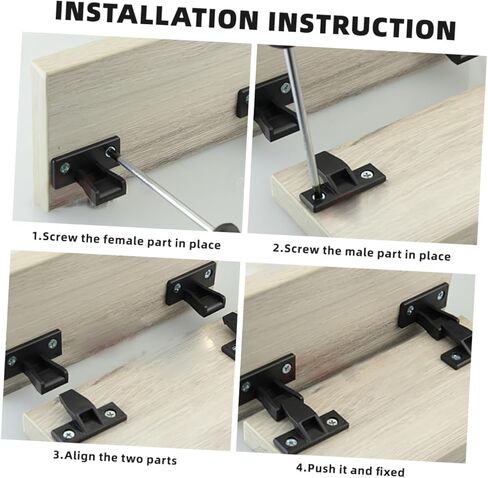 INSTALLATION INSTRUCTION

1.Screw the female part in place

2.Screw the male part in place

3.Align the two parts

4.Push it and fixed