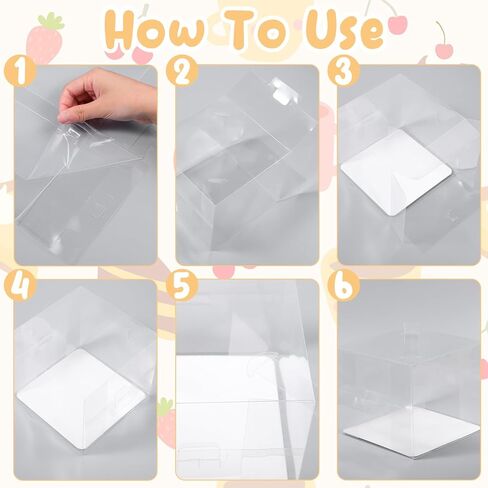 How To Use

1

2

3

4

5

6