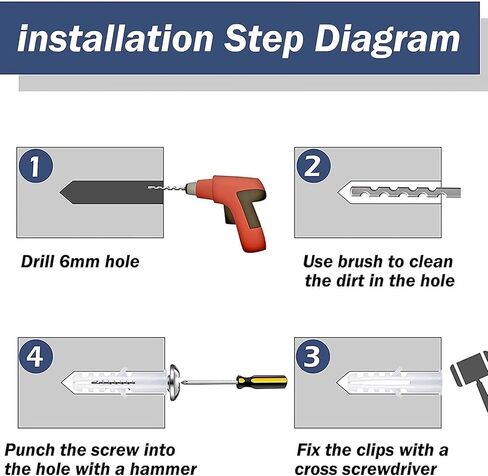 installation Step Diagram

1

Drill 6mm hole

2

Use brush to clean the dirt in the hole

4

Punch the screw into the hole with a hammer

3

Fix the clips with a cross screwdriver