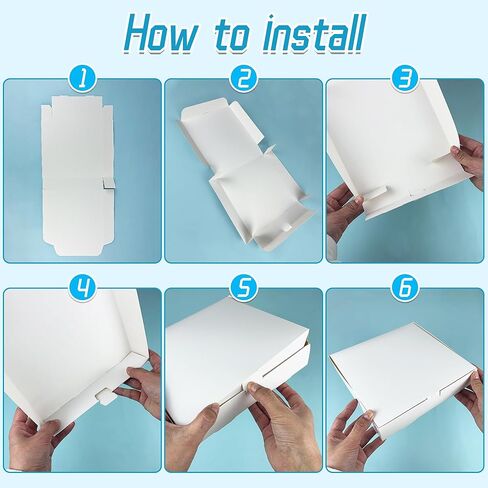 How to install

1

2

3

4

5

6