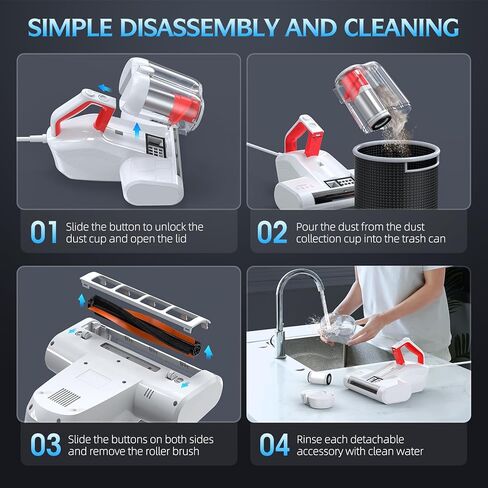 SIMPLE DISASSEMBLY AND CLEANING

01 Slide the button to unlock the dust cup and open the lid

02 Pour the dust from the dust collection cup into the trash can

03 Slide the buttons on both sides and remove the roller brush

04 Rinse each detachable accessory with clean water