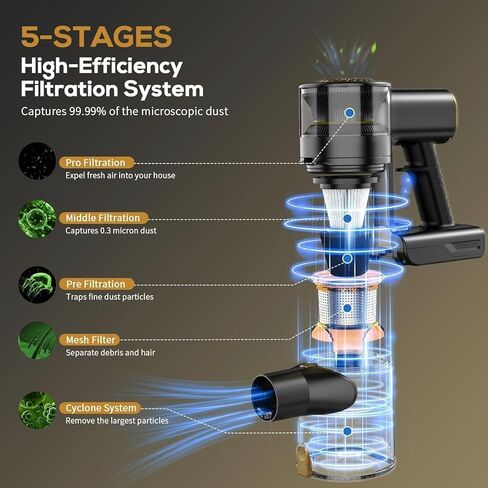 5-STAGES
High-Efficiency Filtration System
Captures 99.99% of the microscopic dust

Pro Filtration
Expel fresh air into your house

Middle Filtration
Captures 0.3 micron dust

Pre Filtration
Traps fine dust particles

Mesh Filter
Separate debris and hair

Cyclone System
Remove the largest particles