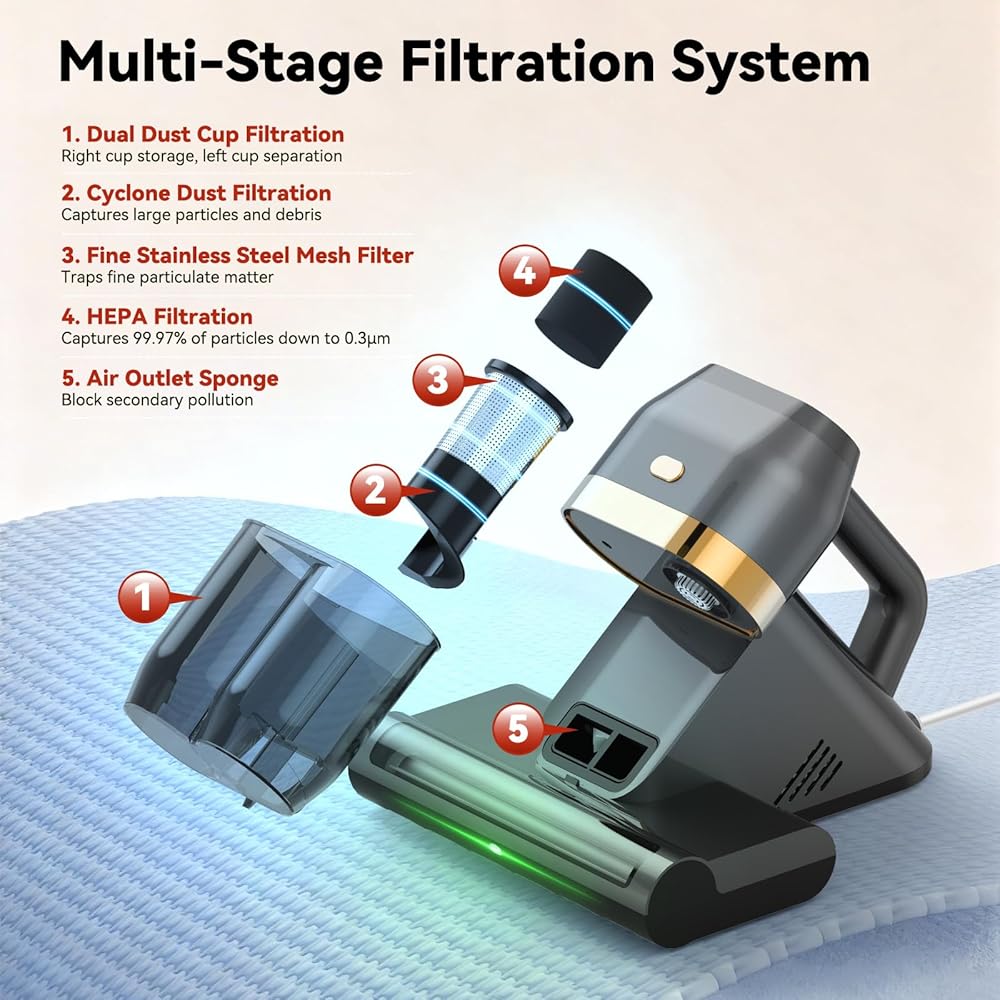 Multi-Stage Filtration System

1. Dual Dust Cup Filtration
Right cup storage, left cup separation

2. Cyclone Dust Filtration
Captures large particles and debris

3. Fine Stainless Steel Mesh Filter
Traps fine particulate matter

4. HEPA Filtration
Captures 99.97% of particles down to 0.3μm

5. Air Outlet Sponge
Block secondary pollution

4

3

2

1

5