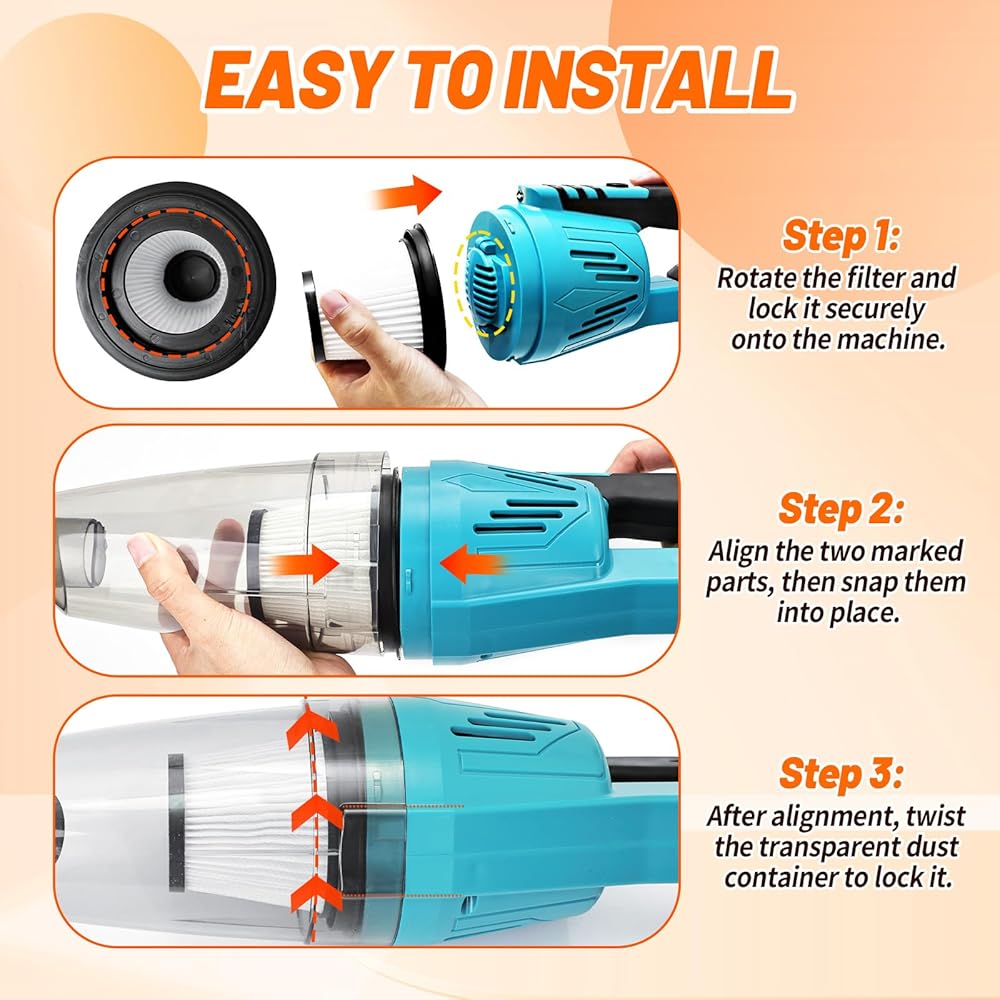 EASY TO INSTALL

Step 1:
Rotate the filter and lock it securely onto the machine.

Step 2:
Align the two marked parts, then snap them into place.

Step 3:
After alignment, twist the transparent dust container to lock it.