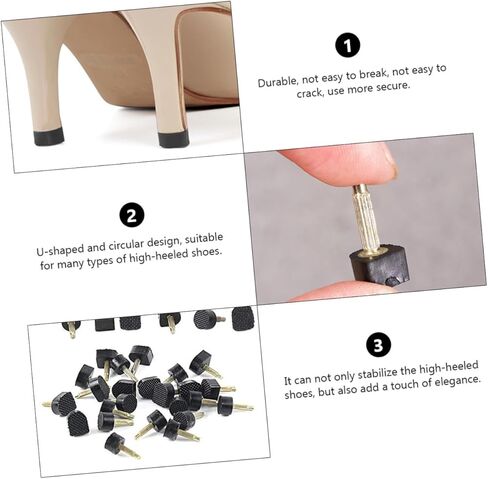 1

Durable, not easy to break, not easy to crack, use more secure.

2

U-shaped and circular design, suitable for many types of high-heeled shoes.

3

It can not only stabilize the high-heeled shoes, but also add a touch of elegance.