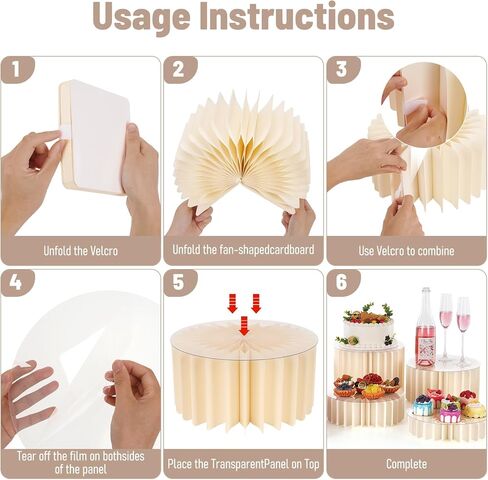 Usage Instructions

1

Unfold the Velcro

2

Unfold the fan-shapedcardboard

3

Use Velcro to combine

4

Tear off the film on bothsides of the panel

5

Place the TransparentPanel on Top

6

Complete