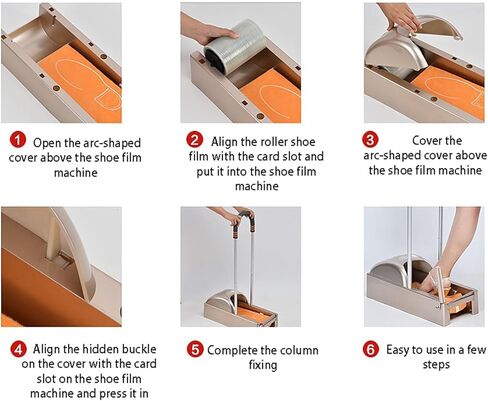 1 Open the arc-shaped cover above the shoe film machine

2 Align the roller shoe film with the card slot and put it into the shoe film machine

3 Cover the arc-shaped cover above the shoe film machine

4 Align the hidden buckle on the cover with the card slot on the shoe film machine and press it in

5 Complete the column fixing

6 Easy to use in a few steps