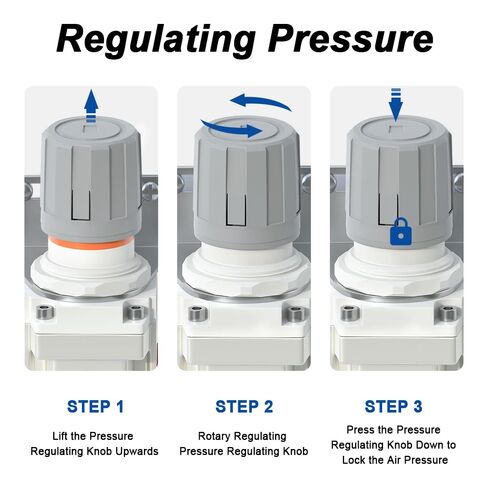 Regulating Pressure

STEP 1

Lift the Pressure Regulating Knob Upwards

STEP 2

Rotary Regulating Pressure Regulating Knob

STEP 3

Press the Pressure Regulating Knob Down to Lock the Air Pressure