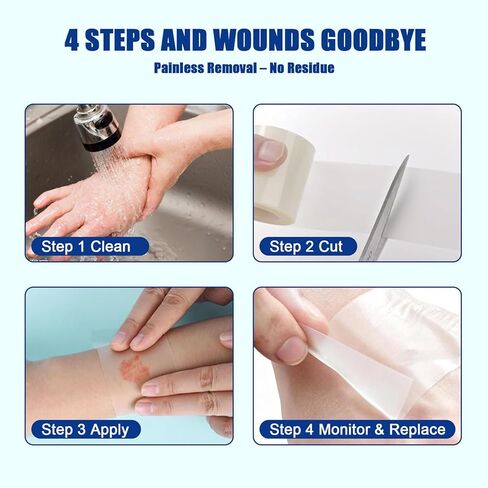 4 STEPS AND WOUNDS GOODBYE
Painless Removal – No Residue

Step 1 Clean

Step 2 Cut

Step 3 Apply

Step 4 Monitor & Replace