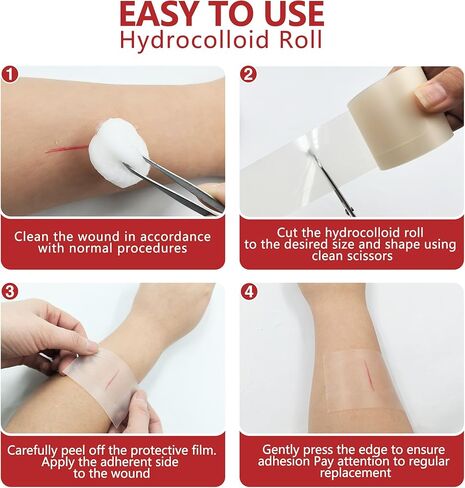 EASY TO USE
Hydrocolloid Roll

1

Clean the wound in accordance with normal procedures

2

Cut the hydrocolloid roll to the desired size and shape using clean scissors

3

Carefully peel off the protective film. Apply the adherent side to the wound

4

Gently press the edge to ensure adhesion Pay attention to regular replacement