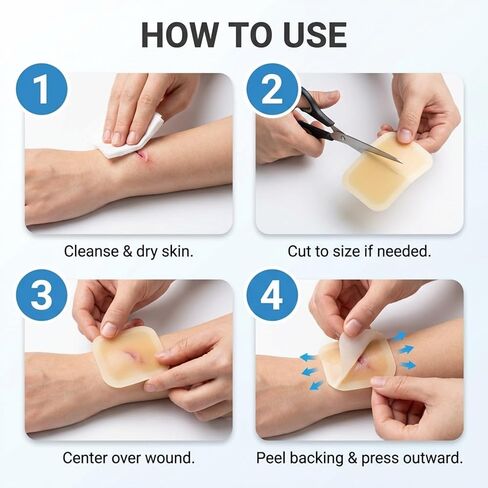 HOW TO USE

1

Cleanse & dry skin.

2

Cut to size if needed.

3

Center over wound.

4

Peel backing & press outward.