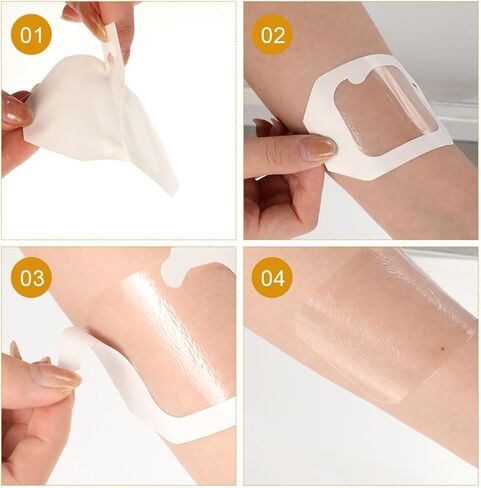 01

02

03

04