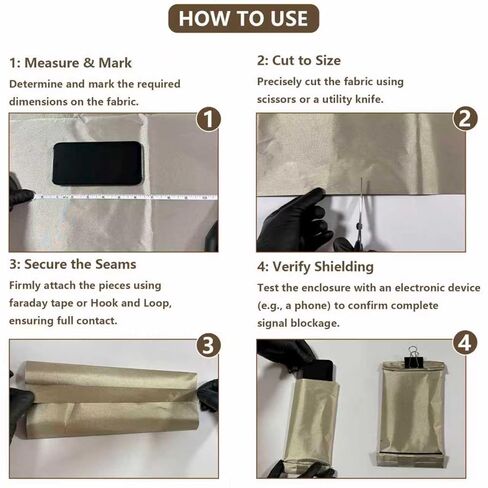 HOW TO USE

1: Measure & Mark

Determine and mark the required dimensions on the fabric.

1

2: Cut to Size

Precisely cut the fabric using scissors or a utility knife.

2

3: Secure the Seams

Firmly attach the pieces using faraday tape or Hook and Loop, ensuring full contact.

3

4: Verify Shielding

Test the enclosure with an electronic device (e.g., a phone) to confirm complete signal blockage.

4