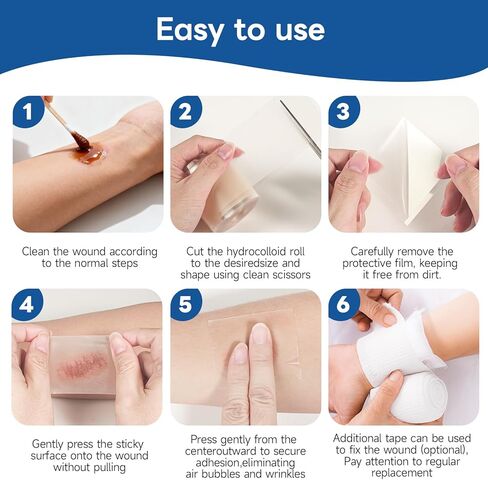 Easy to use

1

Clean the wound according to the normal steps

2

Cut the hydrocolloid roll to the desiredsize and shape using clean scissors

3

Carefully remove the protective film, keeping it free from dirt.

4

Gently press the sticky surface onto the wound without pulling

5

Press gently from the centeroutward to secure adhesion,eliminating air bubbles and wrinkles

6

Additional tape can be used to fix the wound (optional), Pay attention to regular replacement