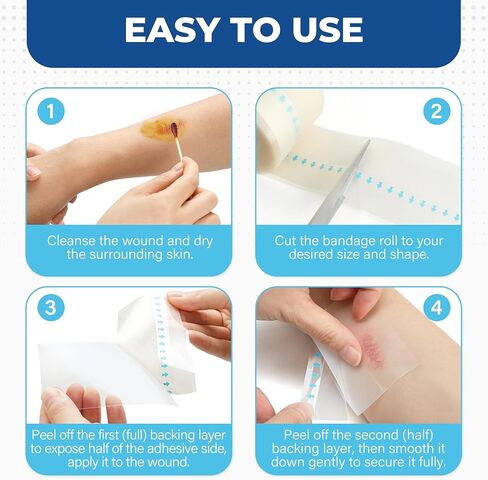 EASY TO USE

1

Cleanse the wound and dry the surrounding skin.

2

Cut the bandage roll to your desired size and shape.

3

Peel off the first (full) backing layer to expose half of the adhesive side, apply it to the wound.

4

Peel off the second (half) backing layer, then smooth it down gently to secure it fully.