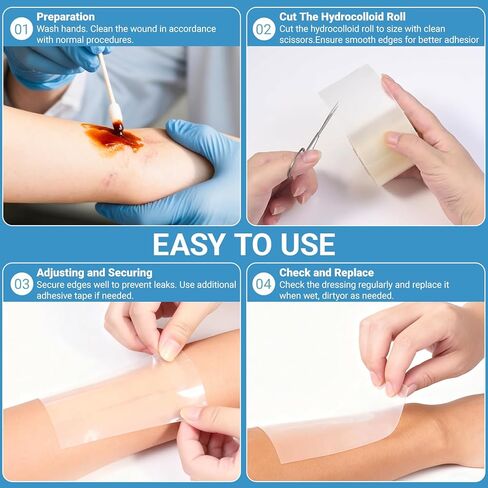 01 Preparation
Wash hands. Clean the wound in accordance with normal procedures.

02 Cut The Hydrocolloid Roll
Cut the hydrocolloid roll to size with clean scissors.Ensure smooth edges for better adhesior

EASY TO USE

03 Adjusting and Securing
Secure edges well to prevent leaks. Use additional adhesive tape if needed.

04 Check and Replace
Check the dressing regularly and replace it when wet, dirtyor as needed.