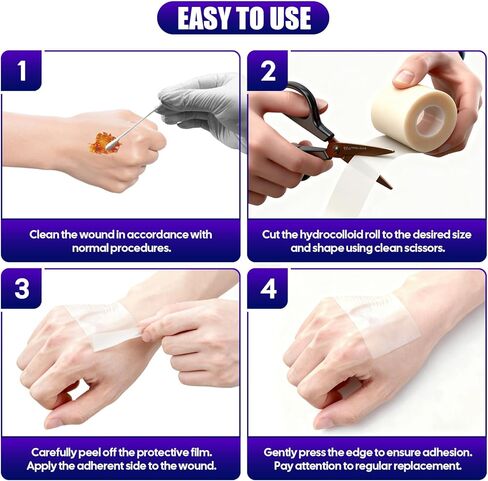 EASY TO USE

1

Clean the wound in accordance with normal procedures.

2

Cut the hydrocolloid roll to the desired size and shape using clean scissors.

3

Carefully peel off the protective film. Apply the adherent side to the wound.

4

Gently press the edge to ensure adhesion. Pay attention to regular replacement.