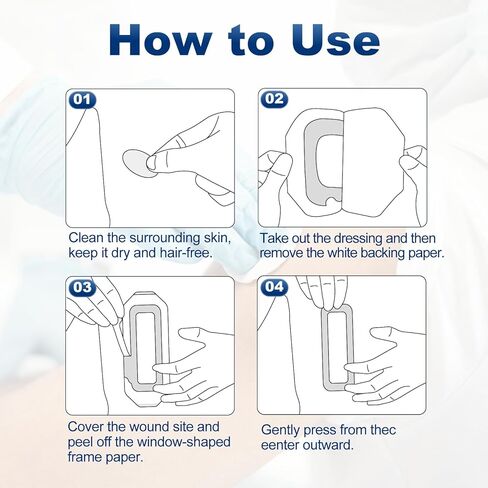 How to Use

01

Clean the surrounding skin, keep it dry and hair-free.

02

Take out the dressing and then remove the white backing paper.

03

Cover the wound site and peel off the window-shaped frame paper.

04

Gently press from thec eenter outward.