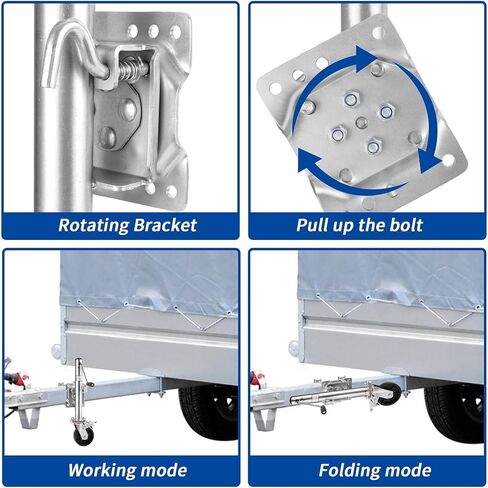 Rotating Bracket

Pull up the bolt

Working mode

Folding mode