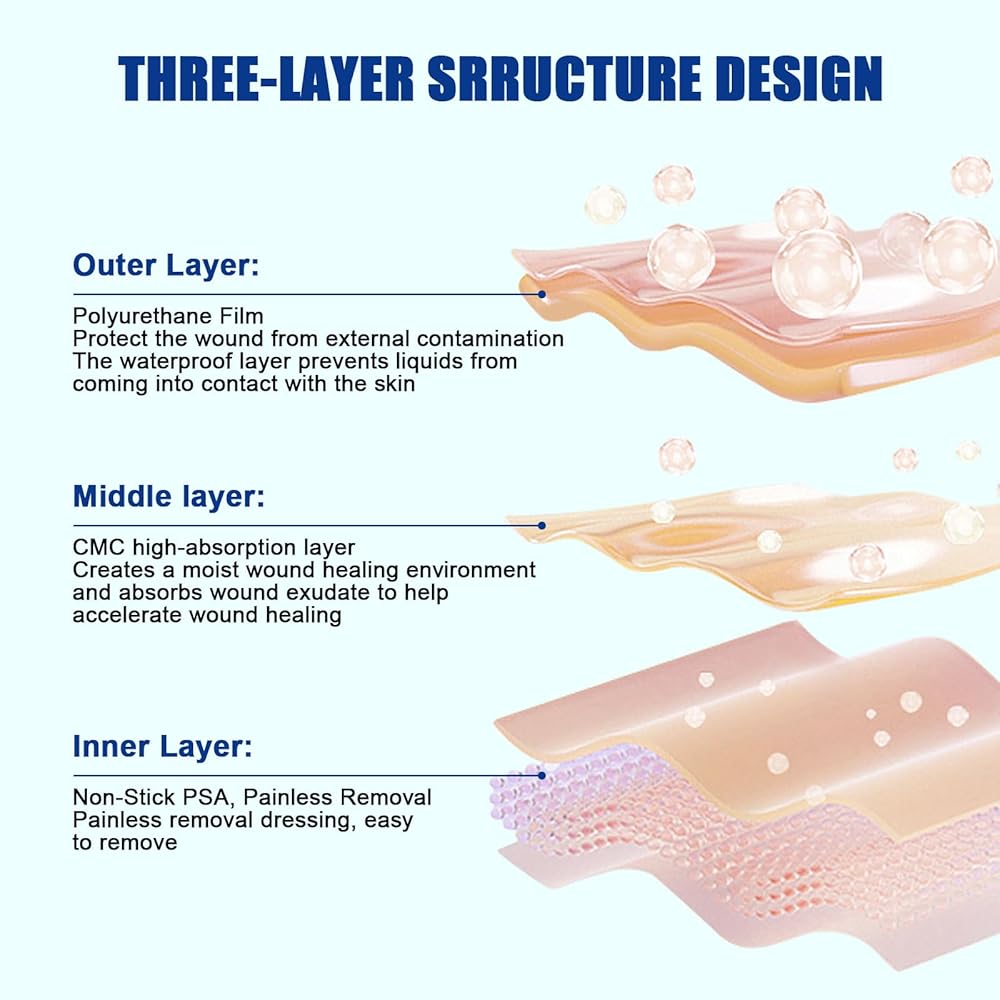 THREE-LAYER SRRUCTURE DESIGN

Outer Layer:

Polyurethane Film
Protect the wound from external contamination
The waterproof layer prevents liquids from coming into contact with the skin

Middle layer:

CMC high-absorption layer
Creates a moist wound healing environment and absorbs wound exudate to help accelerate wound healing

Inner Layer:

Non-Stick PSA, Painless Removal
Painless removal dressing, easy to remove