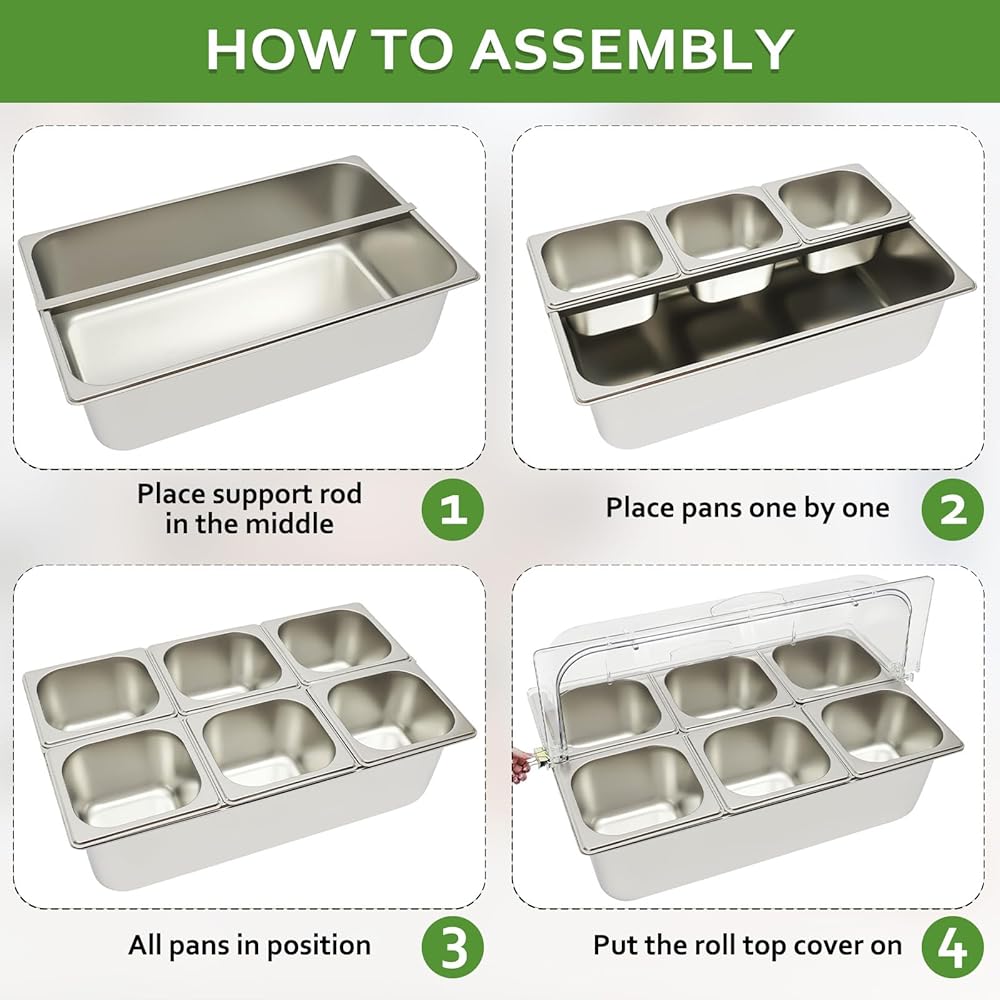 HOW TO ASSEMBLY

Place support rod in the middle

1

Place pans one by one

2

All pans in position

3

Put the roll top cover on

4